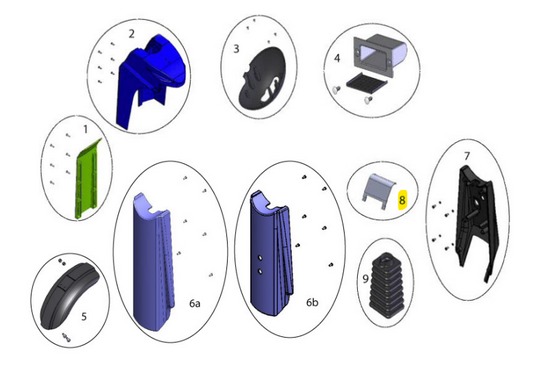 2

3

4

1

8

7

6a

6b

9

5