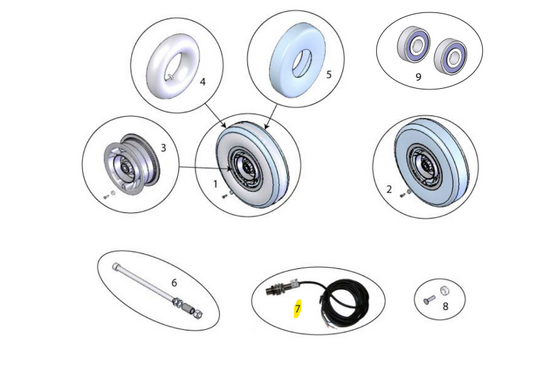 4
5
9
3
1
2
6
7
8