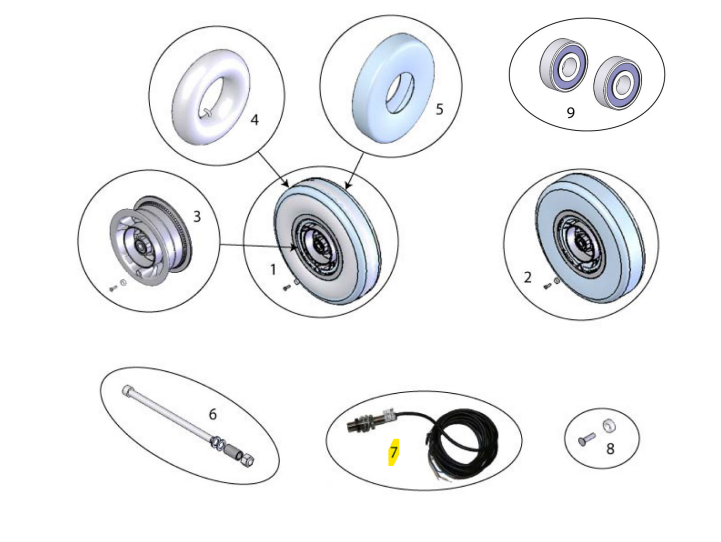 4
5
9
3
1
2
6
7
8