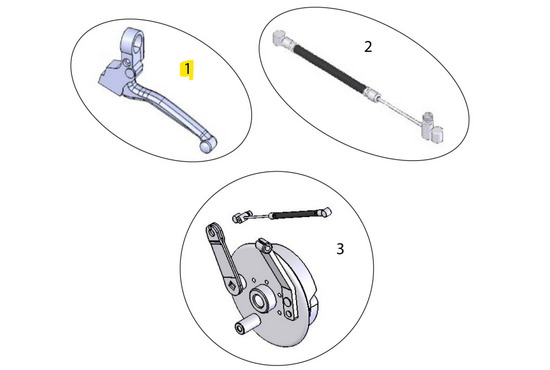 1

2

3