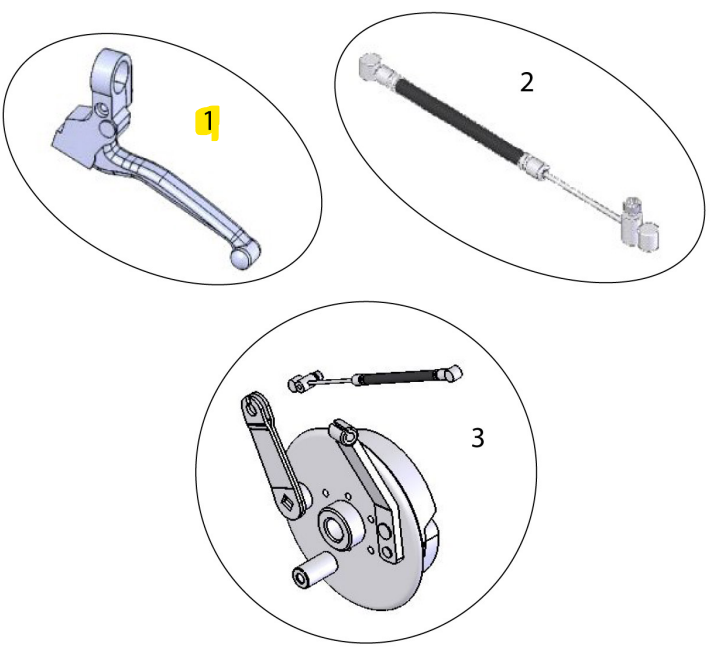 1

2

3