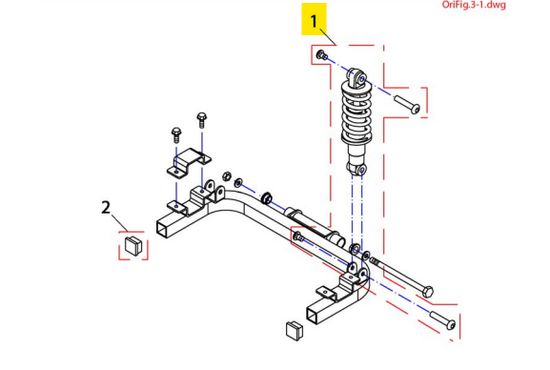 OriFig.3-1.dwg

1

2