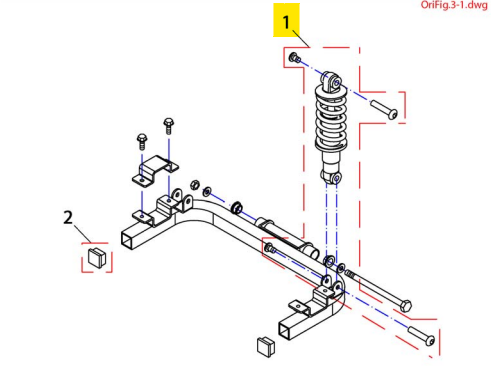 OriFig.3-1.dwg

1

2