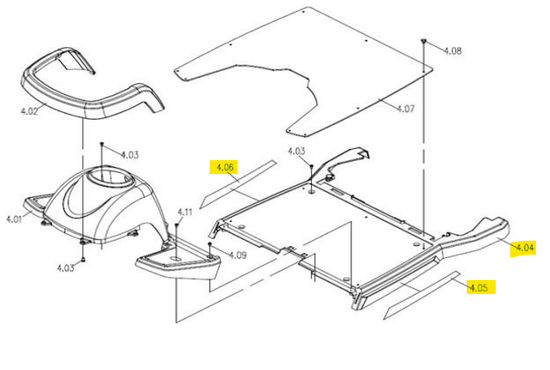 4.08
4.02
4.07
4.03
4.03
4.06
4.01
4.11
4.09
4.04
4.03
4.05