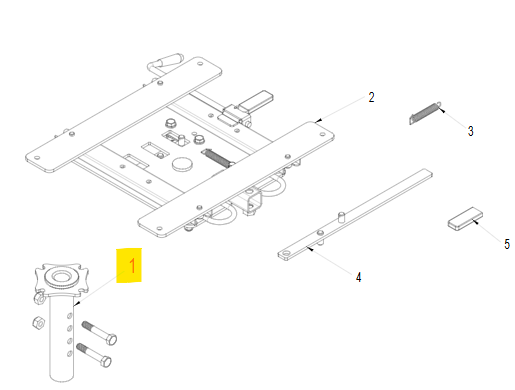 2
3
5
4
1