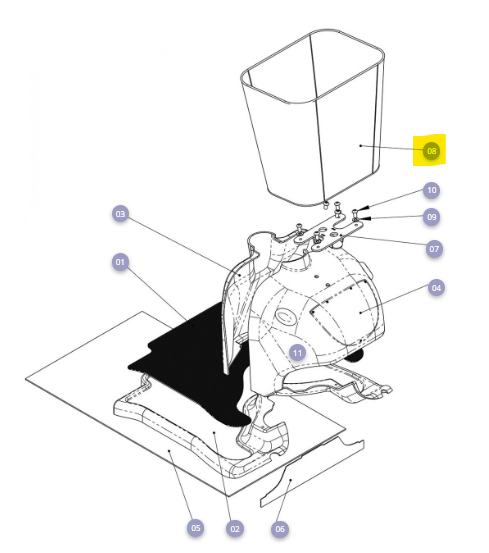 08
10
03
09
07
01
04
11
05
02
06