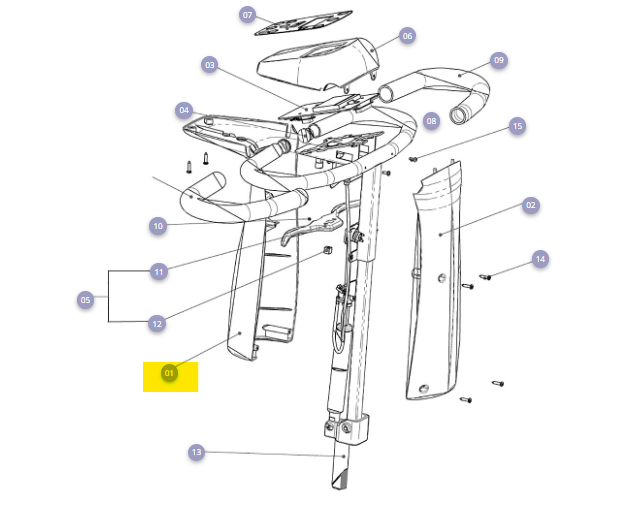 07
06
03
09
04
08
15
02
10
14
11
05
12
01
13