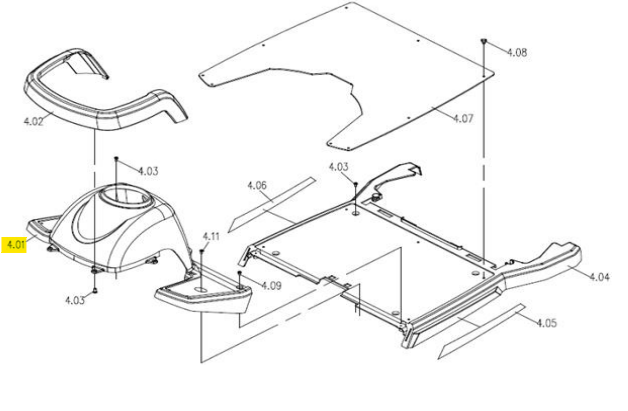 4.08
4.02
4.07
4.03
4.03
4.06
4.01
4.11
4.09
4.04
4.03
4.05