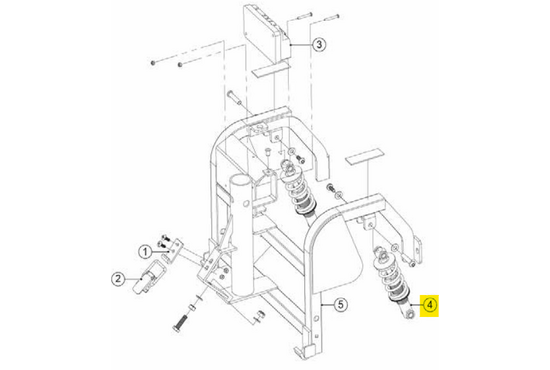 3
1
2
5
4