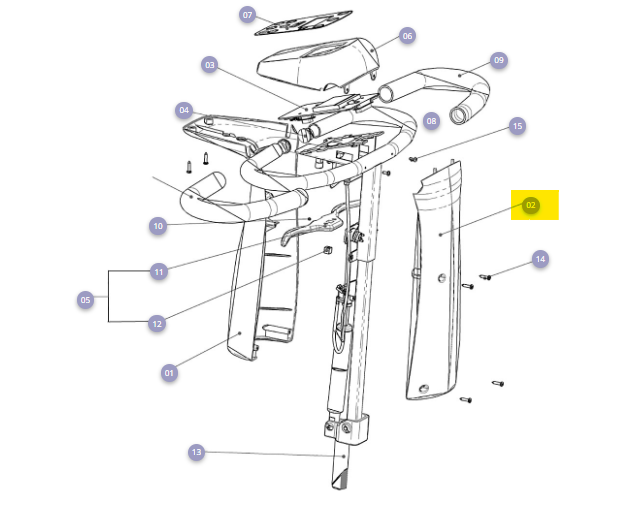 07
06
03
09
04
08
15
02
10
14
11
05
12
01
13