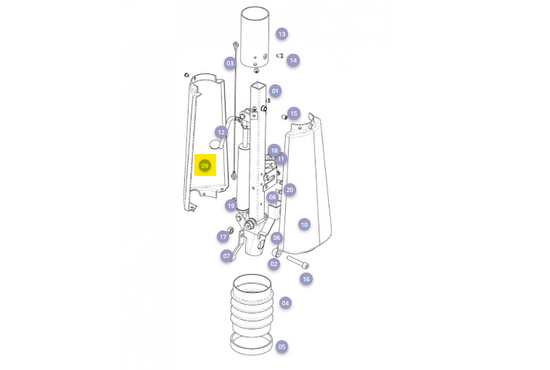 13
14
03
01
15
12
18
11
09
20
08
19
10
17
06
07
02
16
04
05