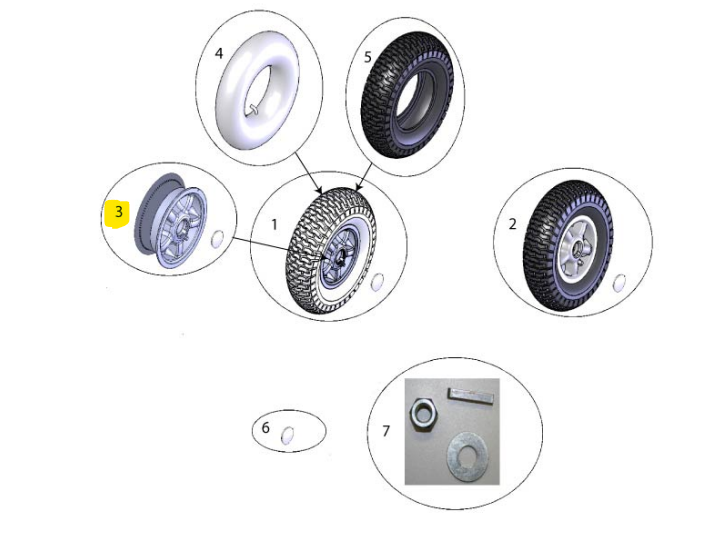 4
5
3
1
2
6
7