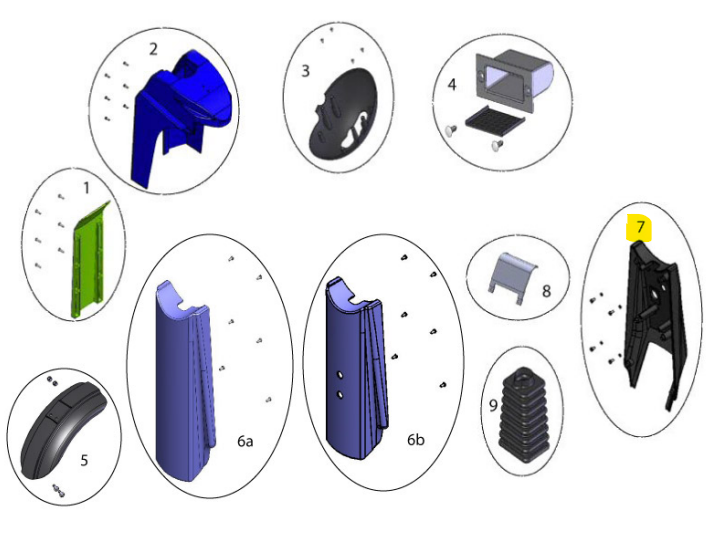 2

3

4

1

7

8

6a

6b

9

5