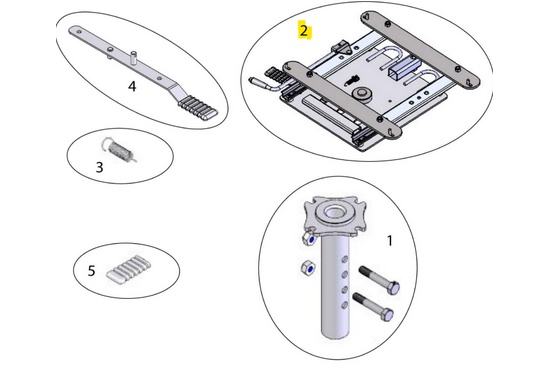 4

2

3

1

5