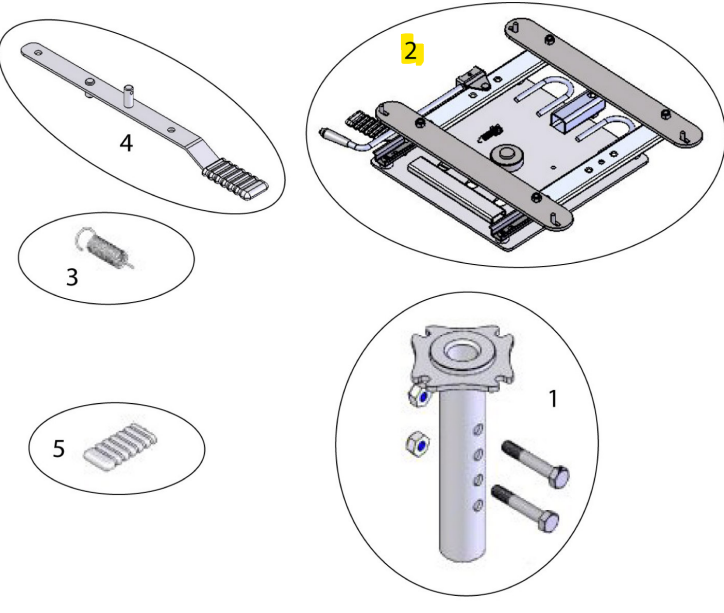 4

2

3

1

5