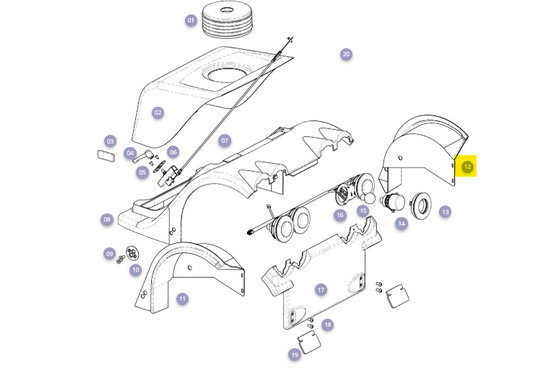 01
20
02
03
04
06
07
05
12
08
16
15
14
13
09
10
11
17
18
19