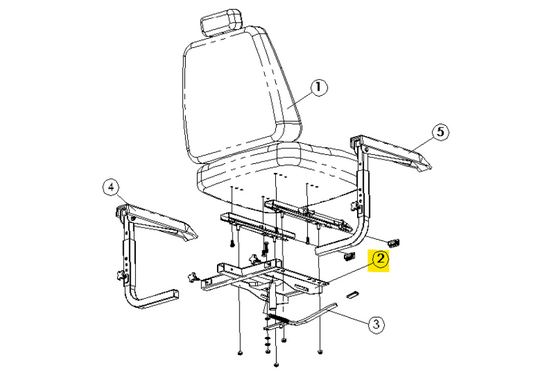 1
5
4
2
3