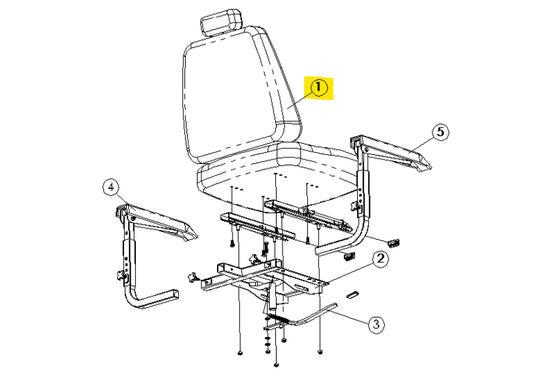 1
5
4
2
3