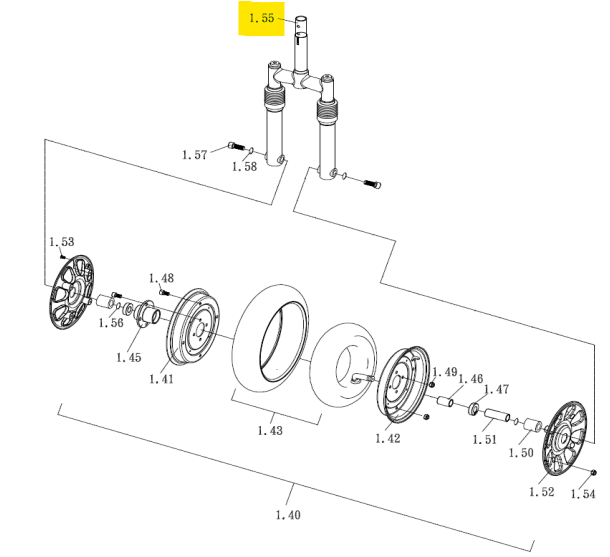 1.55
1.57
1.58
1.53
1.48
1.56
1.45
1.41
1.43
1.49
1.46
1.47
1.42
1.51
1.50
1.52
1.54
1.40