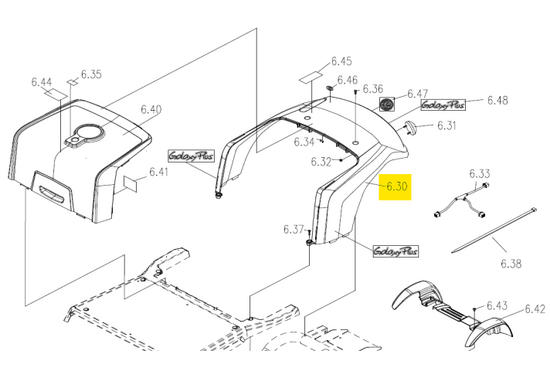 6.44
6.35
6.40
6.41
GalaxyPlus
6.45
6.46
6.36
6.47
GalaxyPlus
6.48
6.31
6.34
6.32
6.30
6.33
6.37
GalaxyPlus
6.38
6.43
6.42