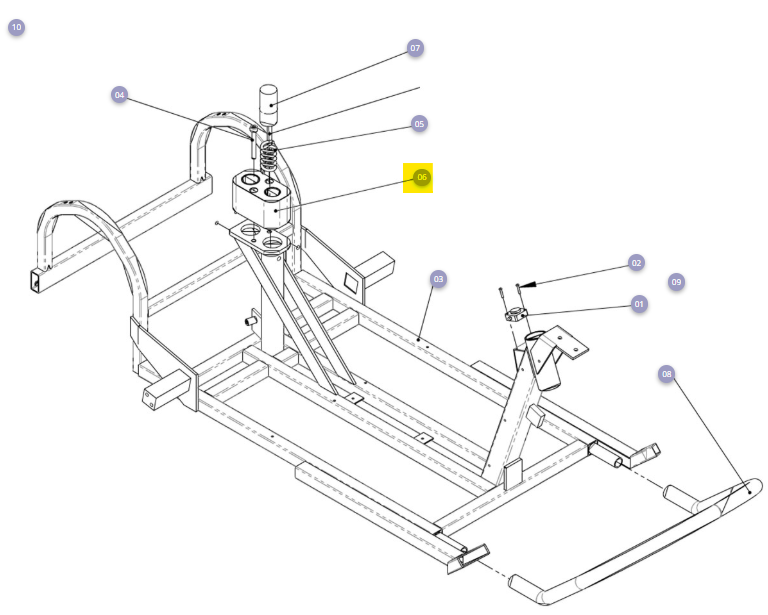 10
07
04
05
06
03
02
09
01
08