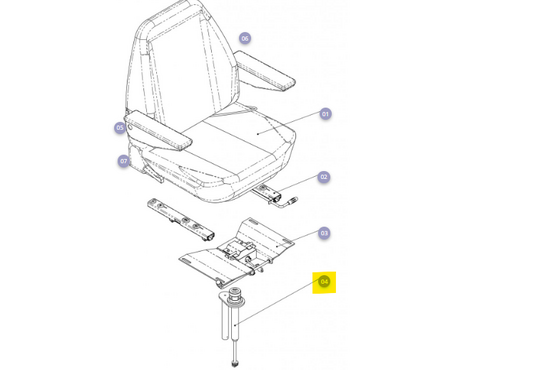 06
01
05
07
02
03
04