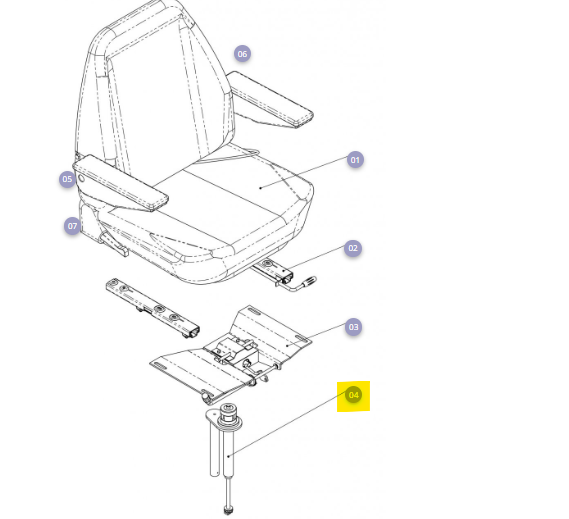 06
01
05
07
02
03
04