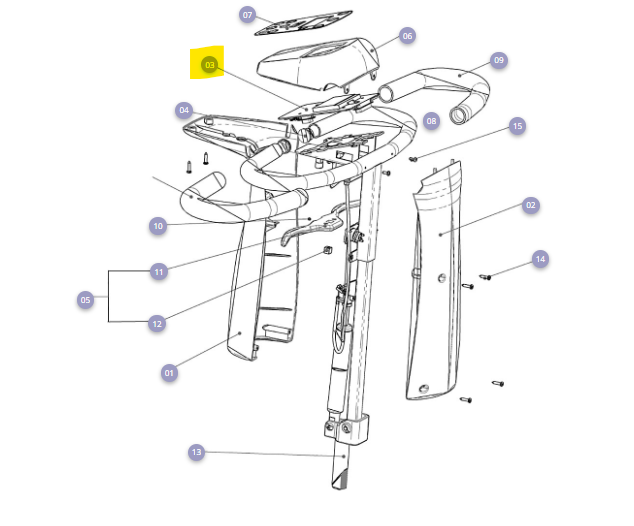 07
06
03
09
04
08
15
02
10
14
11
05
12
01
13