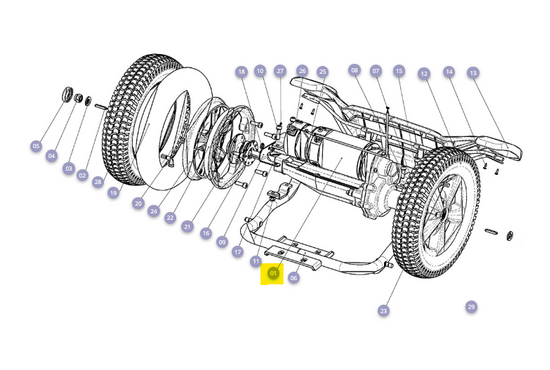 18 10 27 26 25 08 07 15 12 14 13

05 04 03 02 28 19 20 24 22 21 16 09 17 11 01 06 23 29