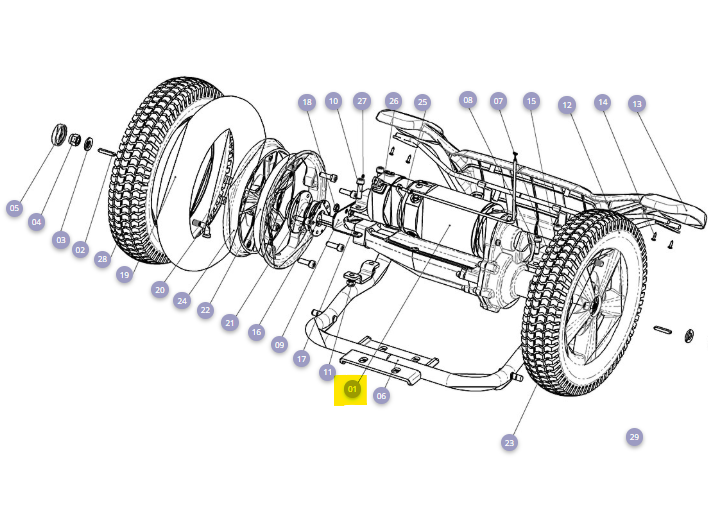 18 10 27 26 25 08 07 15 12 14 13

05 04 03 02 28 19 20 24 22 21 16 09 17 11 01 06 23 29