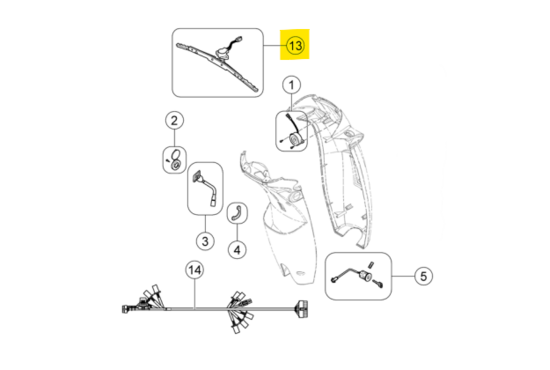 13
1
2
3
4
14
5