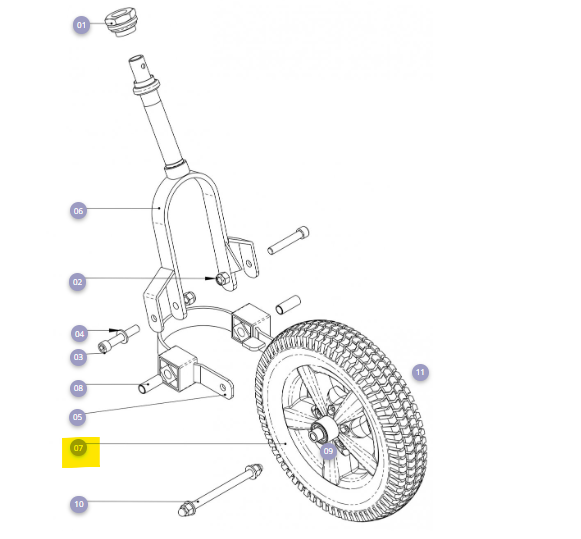 01
06
02
04
03
08
05
07
10
11
09