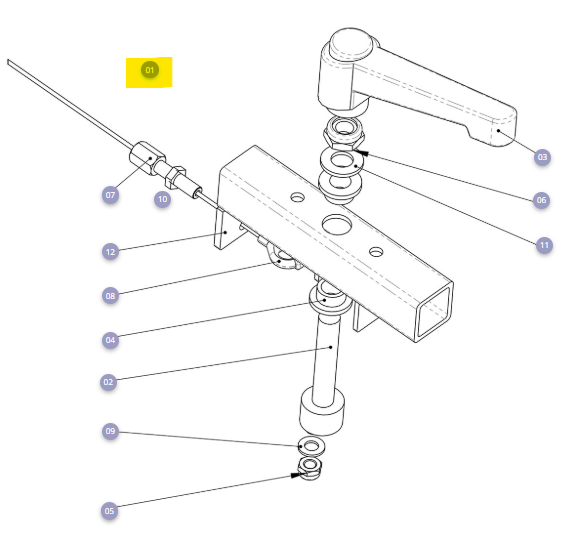 01

03

06

11

07

10

12

08

04

02

09

05