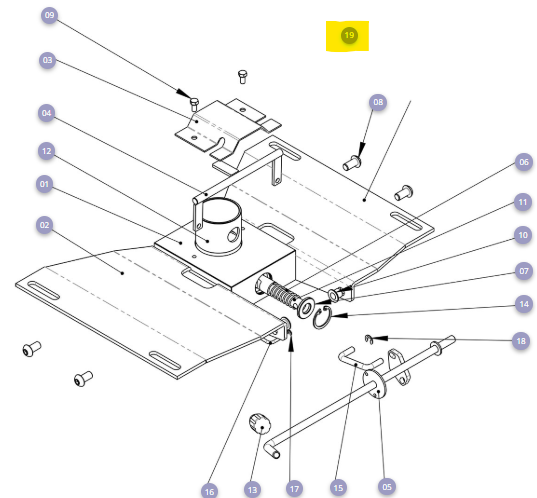 09
19
03
08
04
12
06
01
11
02
10
07
14
18
16
13
17
15
05