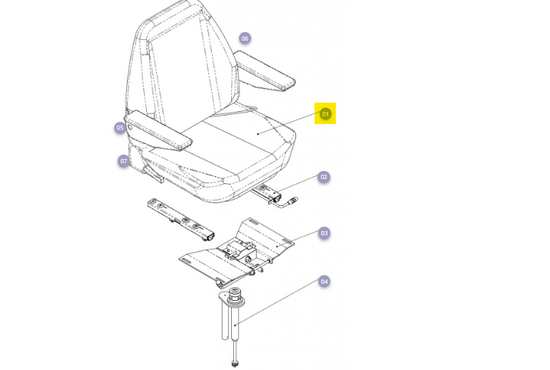 06
01
05
07
02
03
04