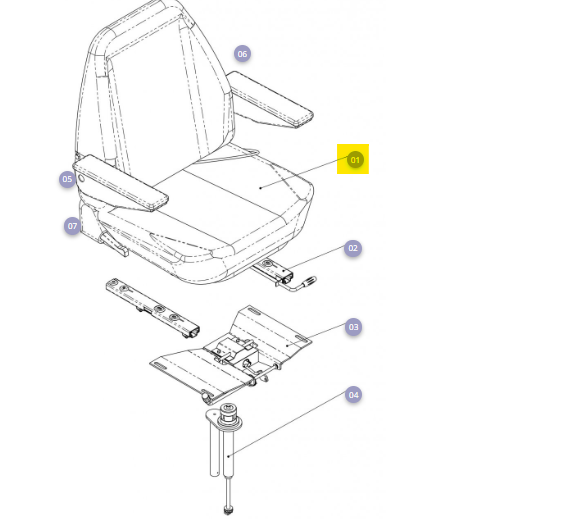 06
01
05
07
02
03
04