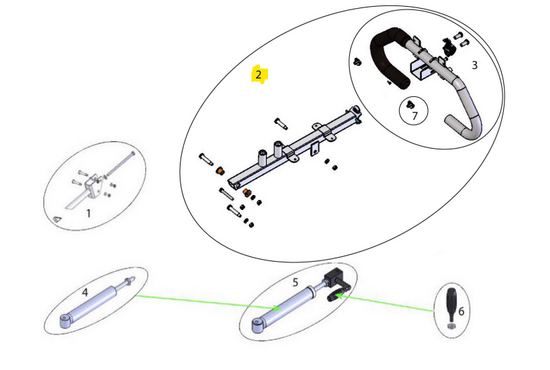 2
3
7
1
4
5
6