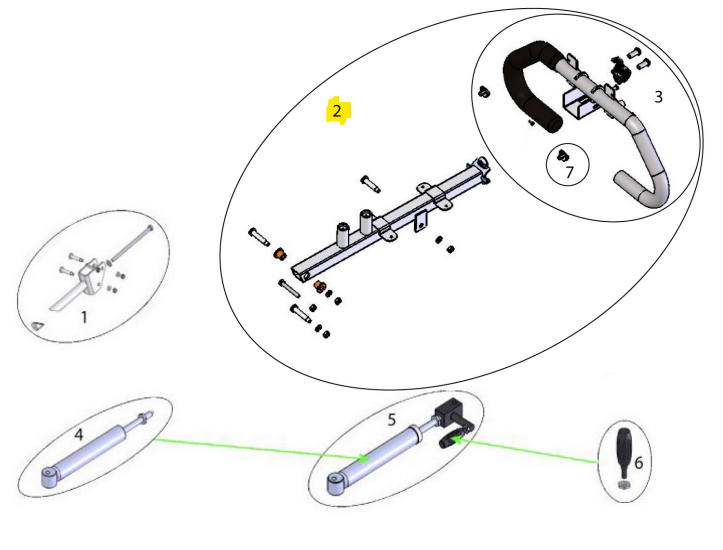 2
3
7
1
4
5
6