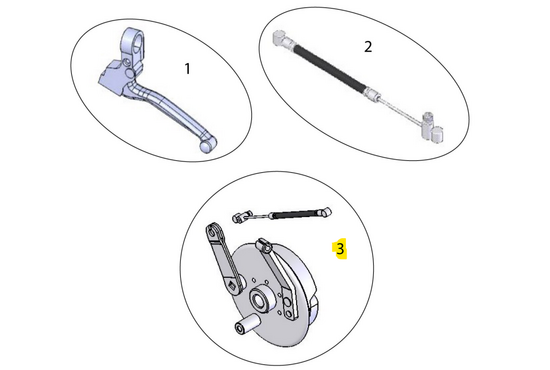 1

2

3