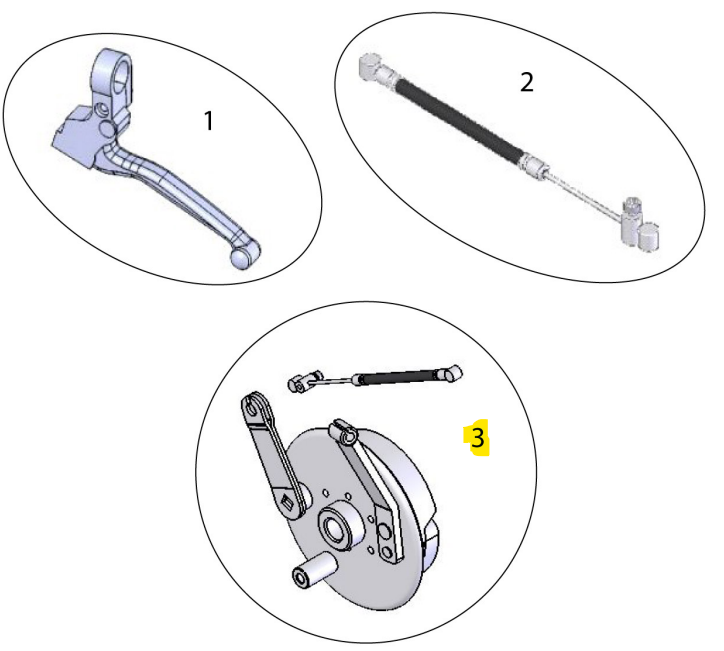 1

2

3