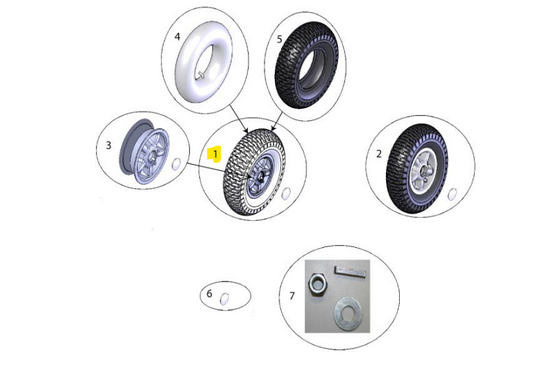 4
5
3
1
2
6
7