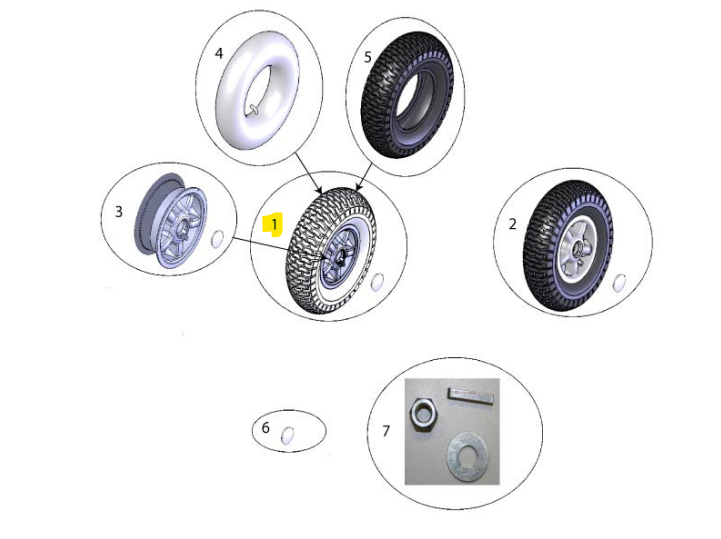 4
5
3
1
2
6
7