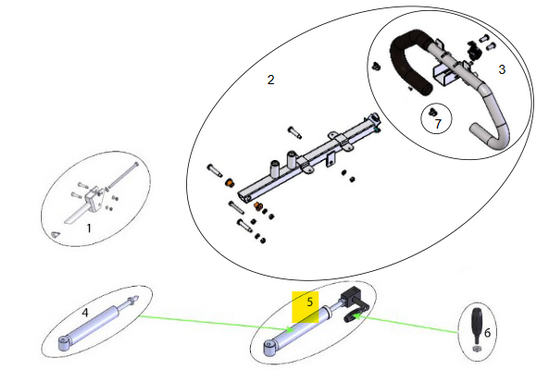 2
3
7
1
4
5
6