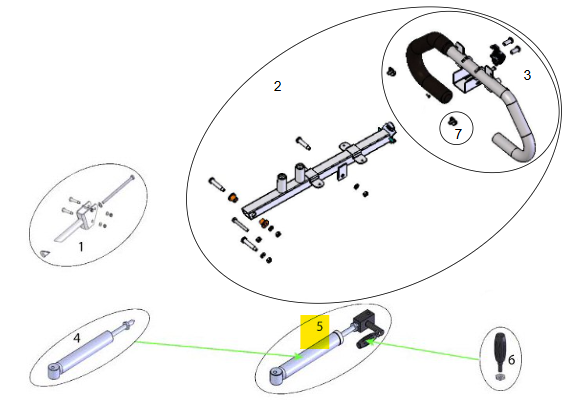 2
3
7
1
4
5
6