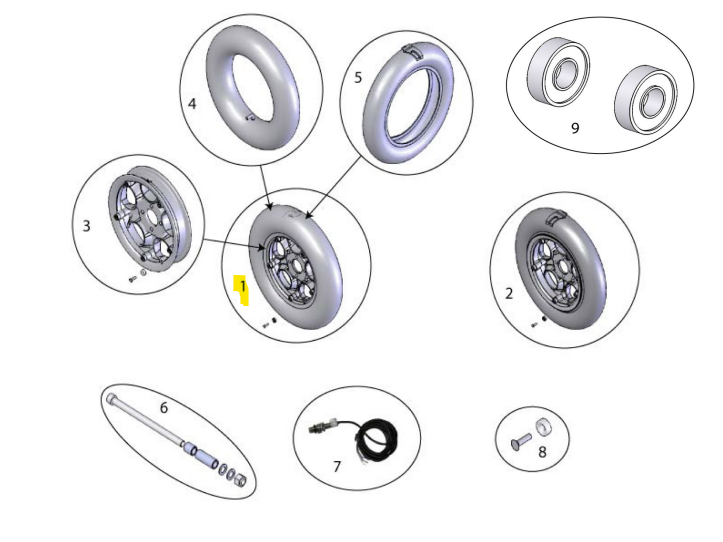 4
5
9
3
1
2
6
7
8