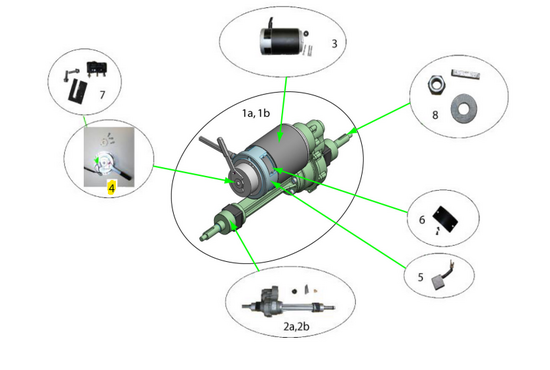 3

7

8

1a, 1b

4

6

5

2a,2b