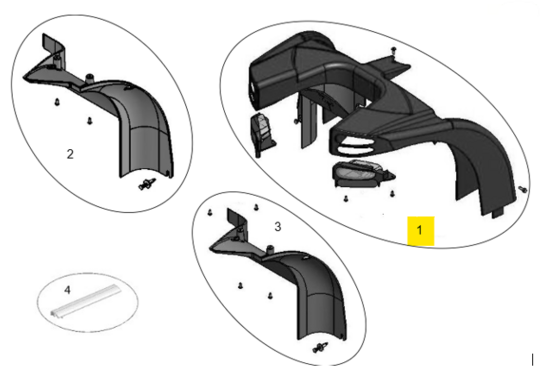 2

1

3

4