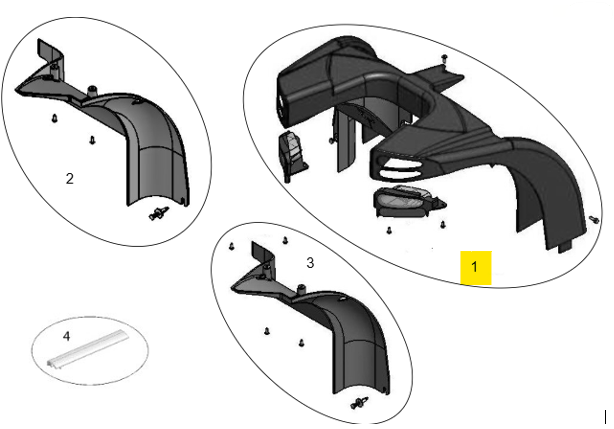 2

1

3

4