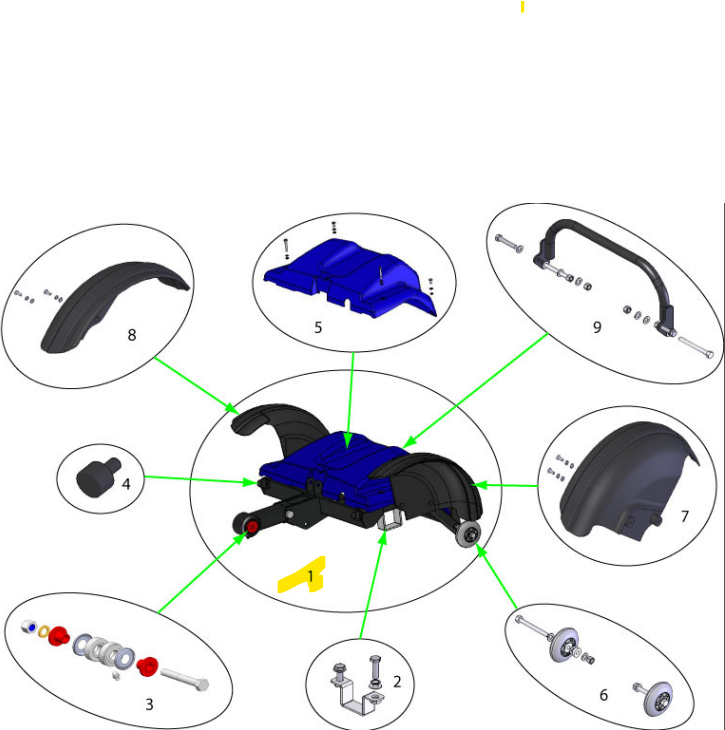 8

5

9

4

7

1

3

2

6