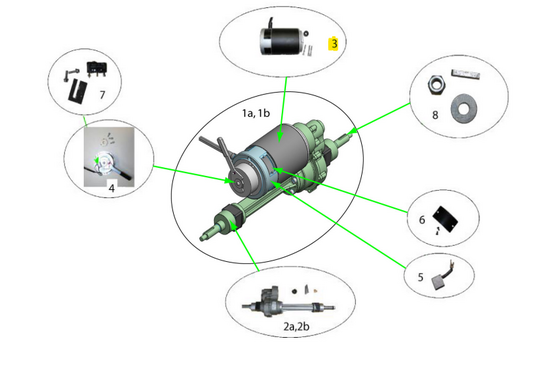 3

7

8

1a, 1b

4

6

5

2a,2b